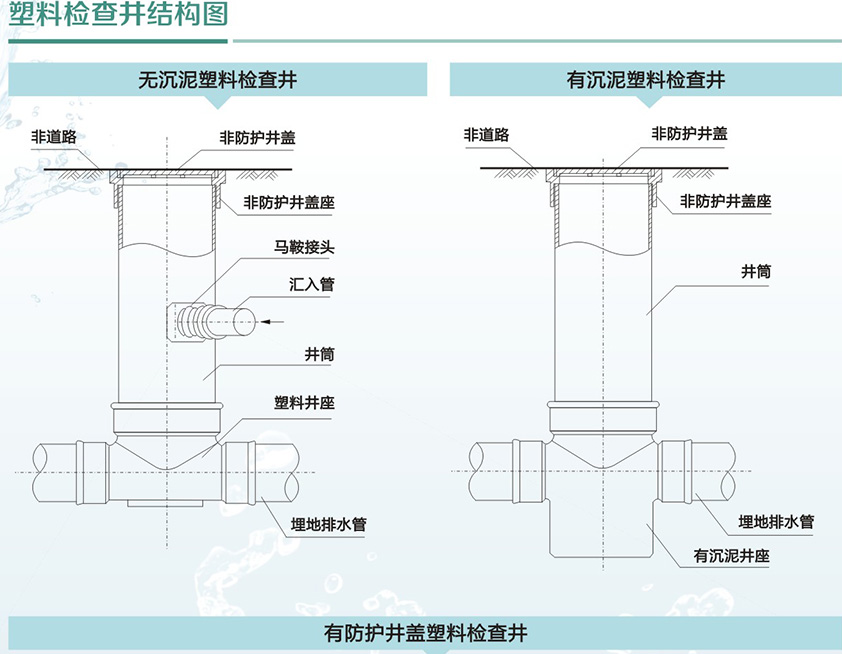 塑料检查井结构图

无沉泥塑料检查井

非道路
非防护井盖
非防护井盖座
马鞍接头
汇入管
井筒
塑料井座
埋地排水管

有沉泥塑料检查井

非道路
非防护井盖
非防护井盖座
井筒
埋地排水管
有沉泥井座

有防护井盖塑料检查井